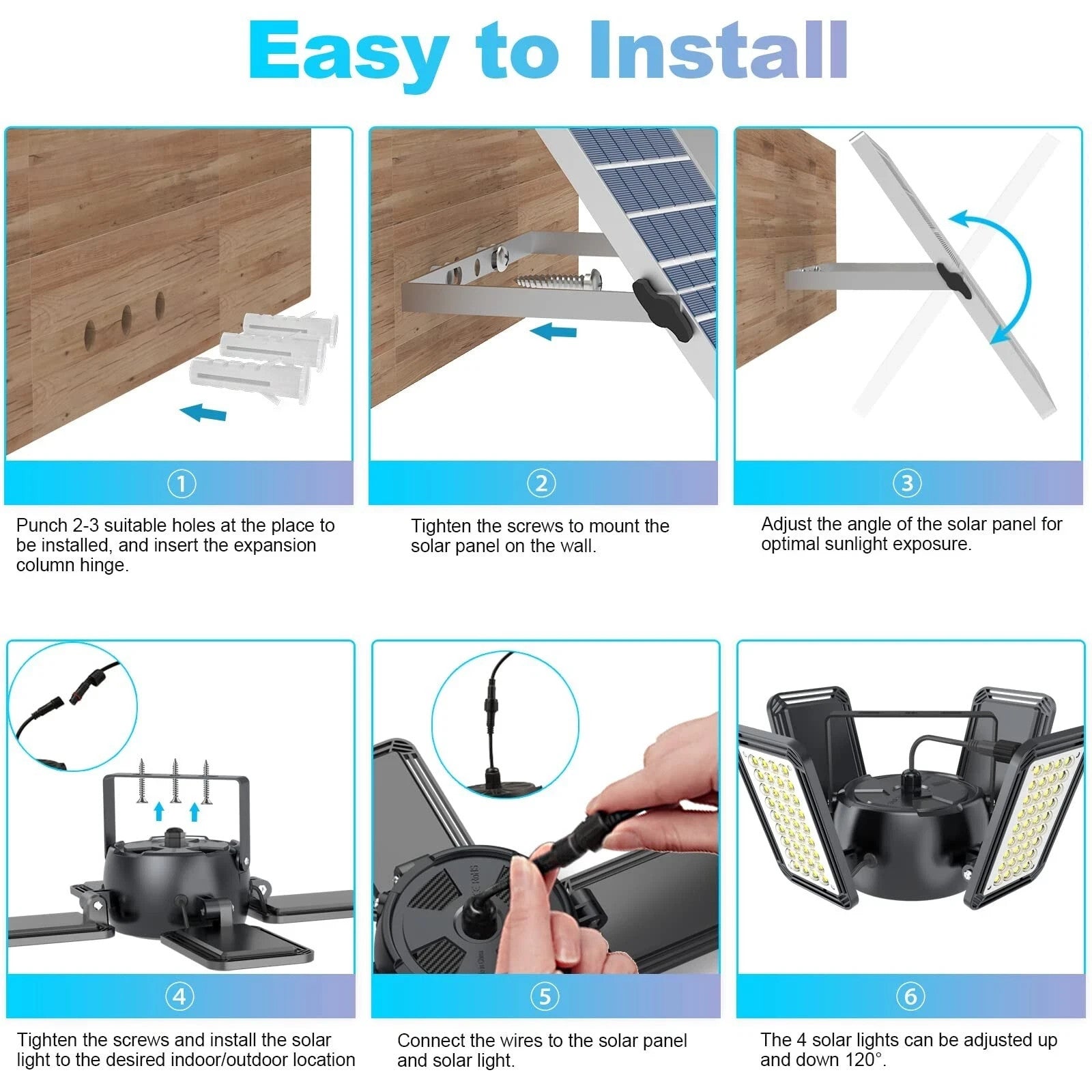 Easy to Install

①

Punch 2-3 suitable holes at the place to be installed, and insert the expansion column hinge.

②

Tighten the screws to mount the solar panel on the wall.

③

Adjust the angle of the solar panel for optimal sunlight exposure.

④

Tighten the screws and install the solar light to the desired indoor/outdoor location

⑤

Connect the wires to the solar panel and solar light.

⑥

The 4 solar lights can be adjusted up and down 120°.